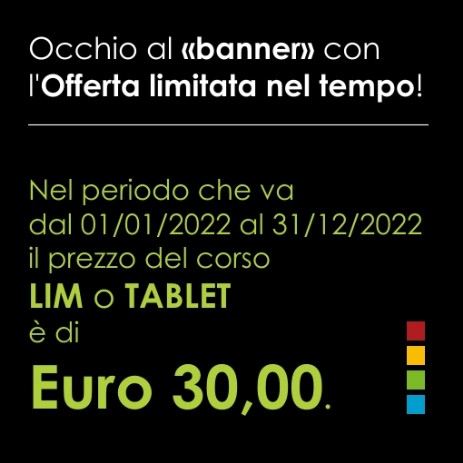 Occhio al «banner» con l'Offerta limitata nel tempo!

Nel periodo che va dal 01/01/2022 al 31/12/2022 il prezzo del corso LIM o TABLET è di

Euro 30,00.